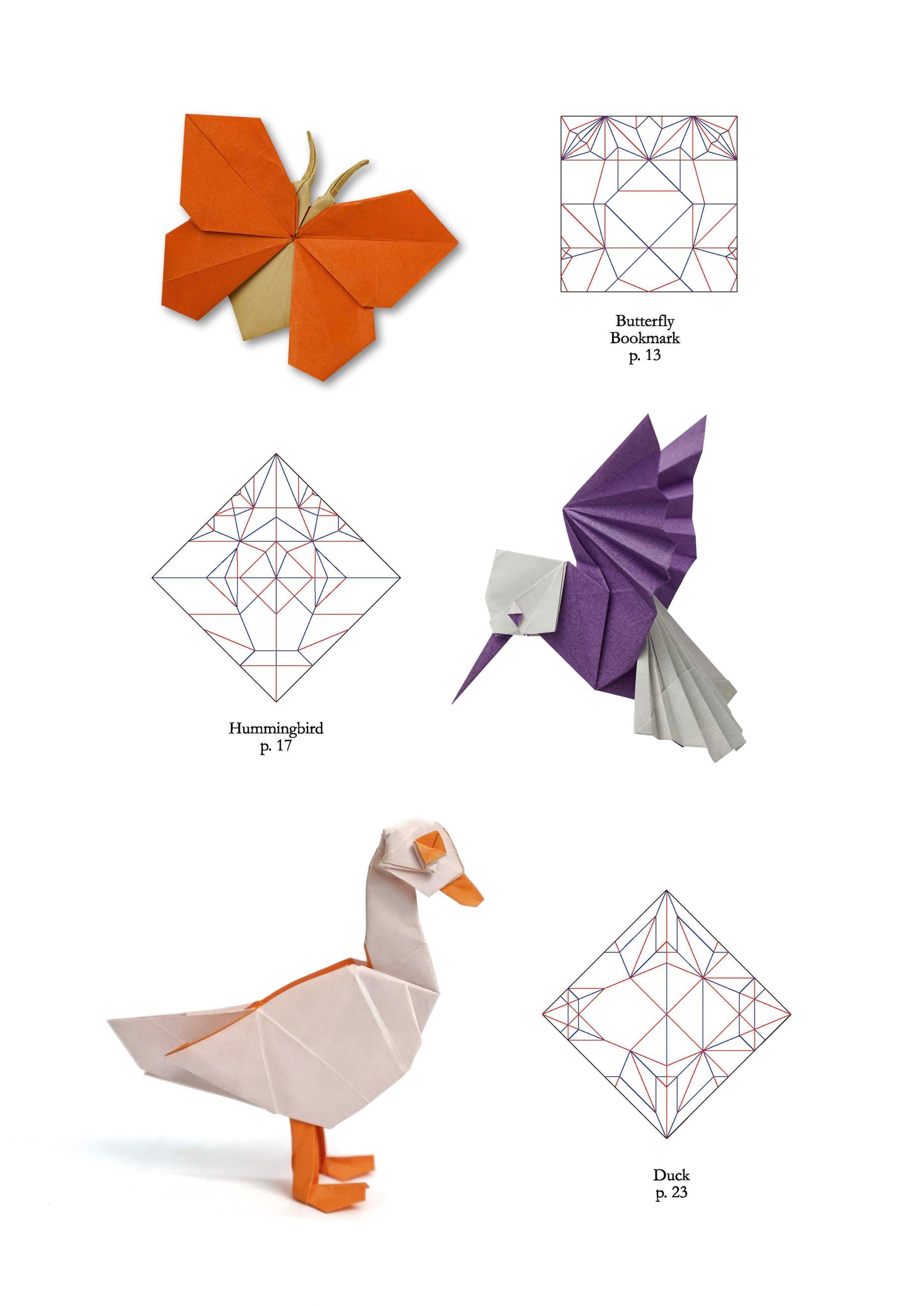 Butterfly
Bookmark
p. 13

Hummingbird
p. 17

Duck
p. 23