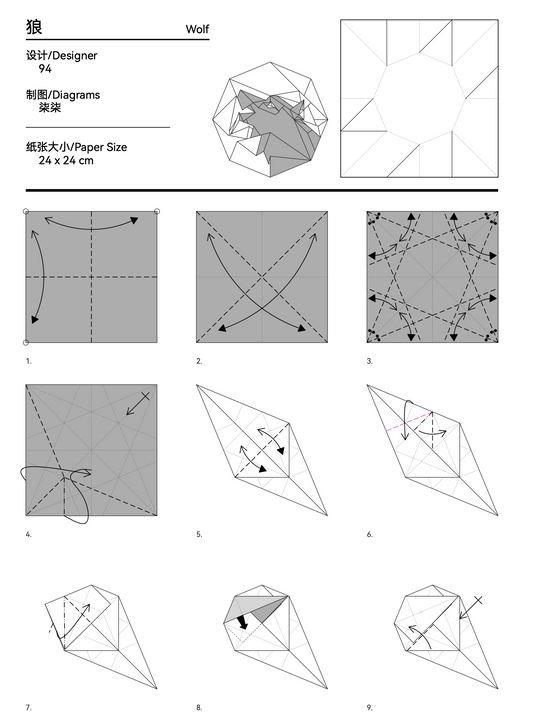 狼

Wolf

设计/Designer
94

制图/Diagrams
柒柒

纸张大小/Paper Size
24 x 24 cm

1.

2.

3.

4.

5.

6.

7.

8.

9.