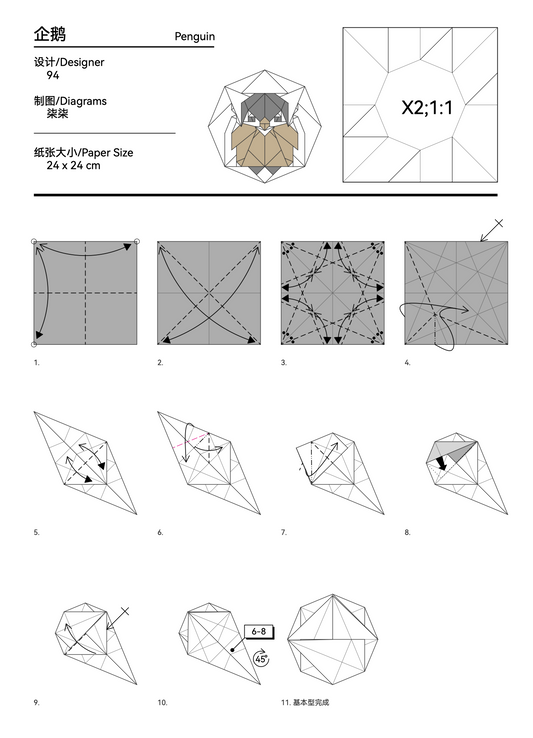 企鹅 Penguin

设计/Designer
94

制图/Diagrams
柒柒

纸张大小/Paper Size
24 x 24 cm

X2;1:1

1.

2.

3.

4.

5.

6.

7.

8.

9.

10.

6-8

45°

11. 基本型完成