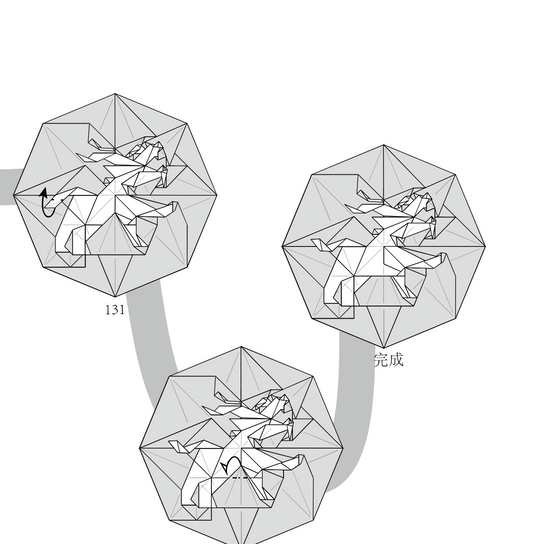 131

完成